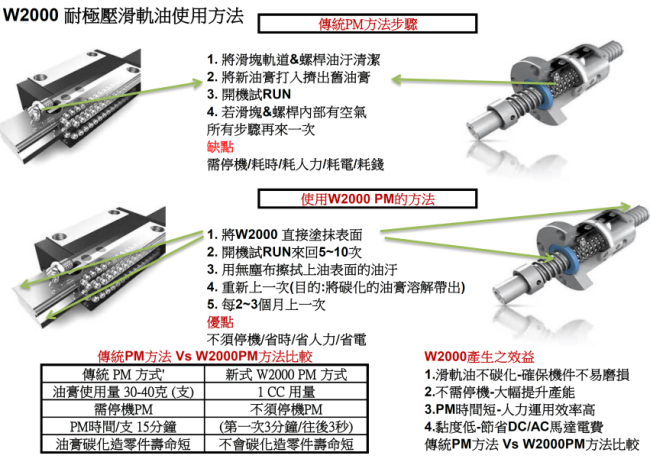 W2000 耐極壓滑軌油使用方法

傳統PM方法步驟

1. 將滑塊軌道&螺桿油汙清潔
2. 將新油膏打入擠出舊油膏
3. 開機試RUN
4. 若滑塊&螺桿內部有空氣
所有步驟再來一次
缺點
需停機/耗時/耗人力/耗電/耗錢

使用W2000 PM的方法

1. 將W2000 直接塗抹表面
2. 開機試RUN來回5~10次
3. 用無塵布擦拭上油表面的油汙
4. 重新上一次(目的:將碳化的油膏溶解帶出)
5. 每2~3個月上一次
優點
不須停機/省時/省人力/省電

傳統PM方法 Vs W2000PM方法比較

| 傳統 PM 方式' | 新式 W2000 PM 方式 |
|---|---|
| 油膏使用量 30-40克 (支) | 1 CC 用量 |
| 需停機PM | 不須停機PM |
| PM時間/支 15分鐘 | (第一次3分鐘/往後3秒) |
| 油膏碳化造零件壽命短 | 不會碳化造零件壽命短 |

W2000產生之效益
1.滑軌油不碳化-確保機件不易磨損
2.不需停機-大幅提升產能
3.PM時間短-人力運用效率高
4.黏度低-節省DC/AC馬達電費
傳統PM方法 Vs W2000PM方法比較